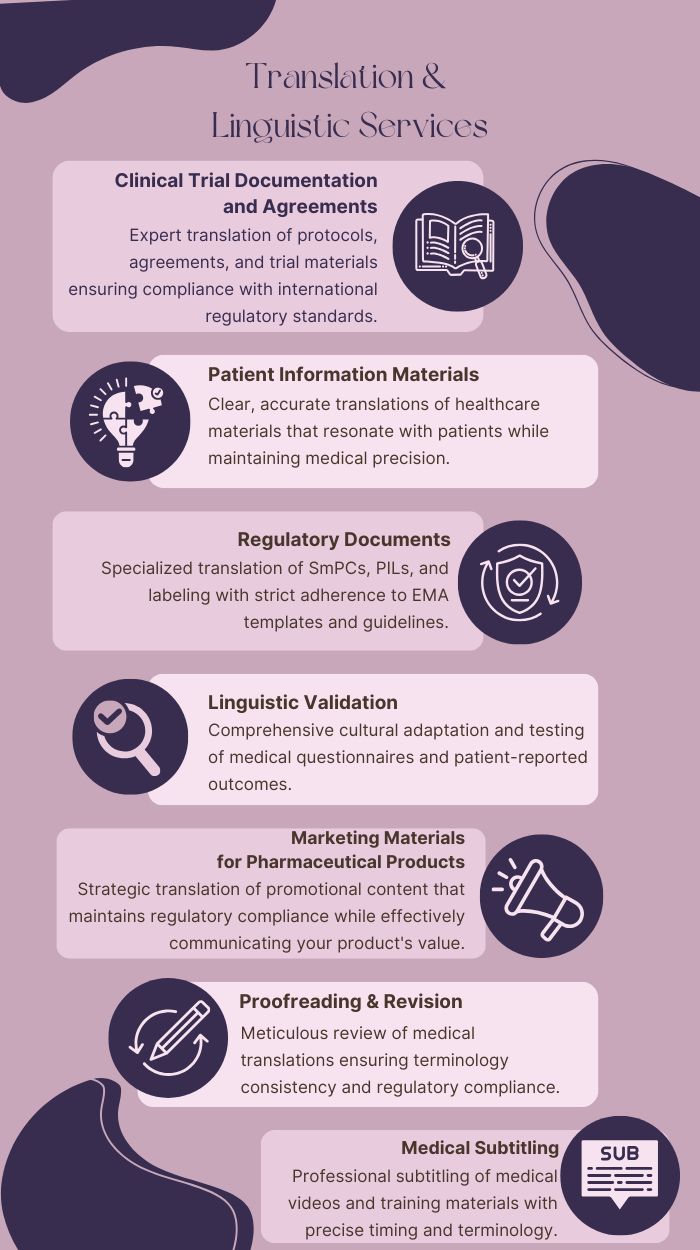 Translation & Linguistic Services

Clinical Trial Documentation and Agreements
Expert translation of protocols, agreements, and trial materials ensuring compliance with international regulatory standards.

Patient Information Materials
Clear, accurate translations of healthcare materials that resonate with patients while maintaining medical precision.

Regulatory Documents
Specialized translation of SmPCs, PILs, and labeling with strict adherence to EMA templates and guidelines.

Linguistic Validation
Comprehensive cultural adaptation and testing of medical questionnaires and patient-reported outcomes.

Marketing Materials for Pharmaceutical Products
Strategic translation of promotional content that maintains regulatory compliance while effectively communicating your product's value.

Proofreading & Revision
Meticulous review of medical translations ensuring terminology consistency and regulatory compliance.

Medical Subtitling
Professional subtitling of medical videos and training materials with precise timing and terminology.

SUB